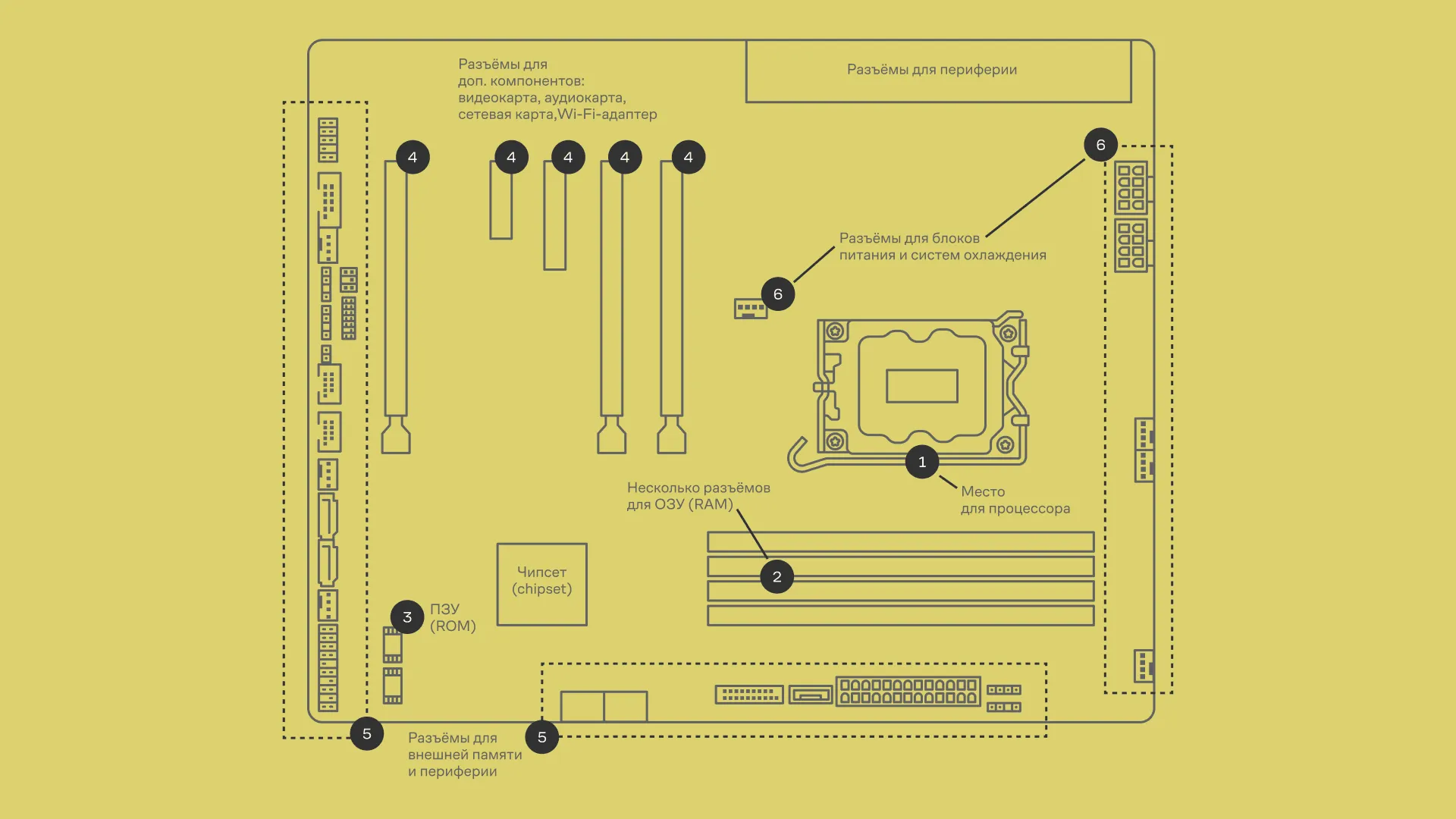 Разъёмы для доп. компонентов: видеокарта, аудиокарта, сетевая карта,Wi-Fi-адаптер

Разъёмы для периферии

4

4

4

4

4

6

Разъёмы для блоков питания и систем охлаждения

6

1

Место для процессора

Несколько разъёмов для ОЗУ (RAM)

2

Чипсет (chipset)

3

ПЗУ (ROM)

5

Разъёмы для внешней памяти и периферии

5